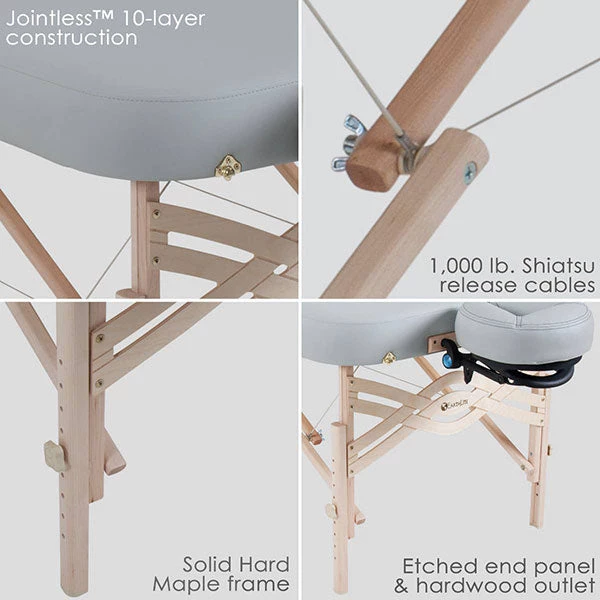 Jointless™ 10-layer construction

1,000 lb. Shiatsu release cables

Solid Hard Maple frame

EARTHLITE

Etched end panel & hardwood outlet